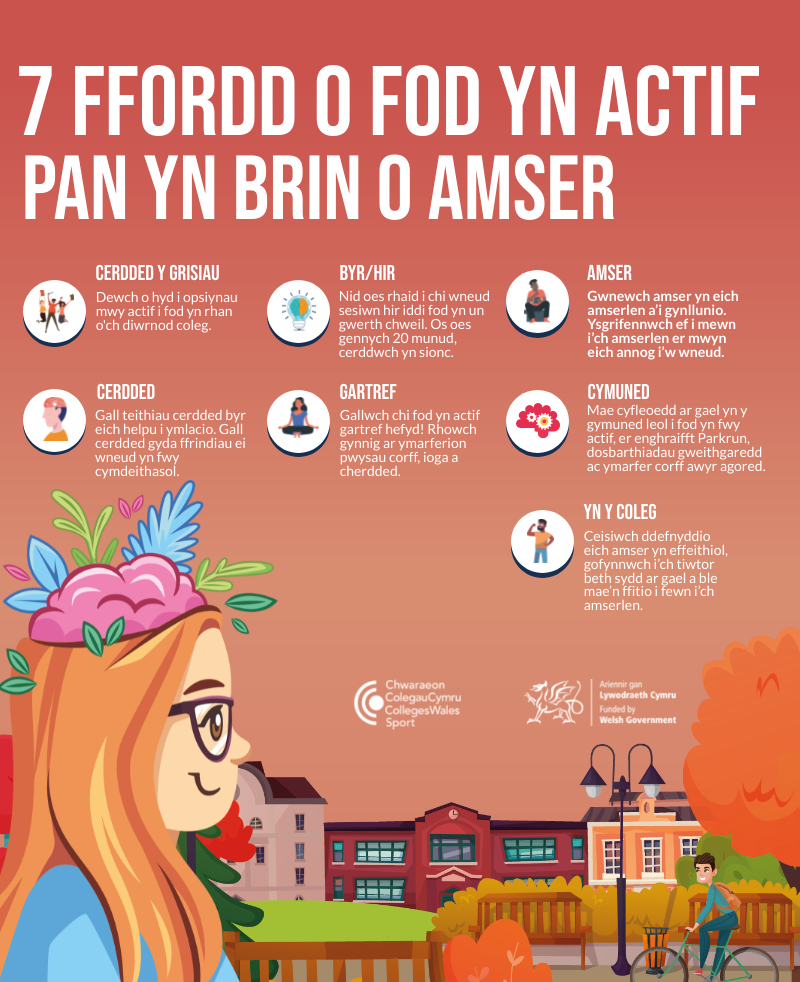 7 FFORDD O FOD YN ACTIF PAN YN BRIN O AMSER

CERDDED Y GRISIAU
Dewch o hyd i opsiynau mwy actif i fod yn rhan o'ch diwrnod coleg.

CERDDED
Gall teithiau cerdded byr eich helpu i ymlacio. Gall cerdded gyda ffrindiau ei wneud yn fwy cymdeithasol.

BYR/HIR
Nid oes rhaid i chi wneud sesiwn hir iddi fod yn un gwerth chweil. Os oes gennych 20 munud, cerddwch yn sionc.

GARTREF
Gallwch chi fod yn actif gartref hefyd! Rhowch gynnig ar ymarferion pwysau corff, ioga a cherdded.

AMSER
Gwnewch amser yn eich amserlen a'i gynllunio. Ysgrifennwch ef i mewn i'ch amserlen er mwyn eich annog i'w wneud.

CYMUNED
Mae cyfleoedd ar gael yn y gymuned leol i fod yn fwy actif, er enghraifft Parkrun, dosbarthiadau gweithgaredd ac ymarfer corff awyr agored.

YN Y COLEG
Ceisiwch ddefnyddio eich amser yn effeithiol, gofynnwch i'ch tiwtor beth sydd ar gael a ble mae'n ffitio i fewn i'ch amserlen.

Chwaraeon ColegauCymru CollegesWales Sport

Ariennir gan Lywodraeth Cymru
Funded by Welsh Government